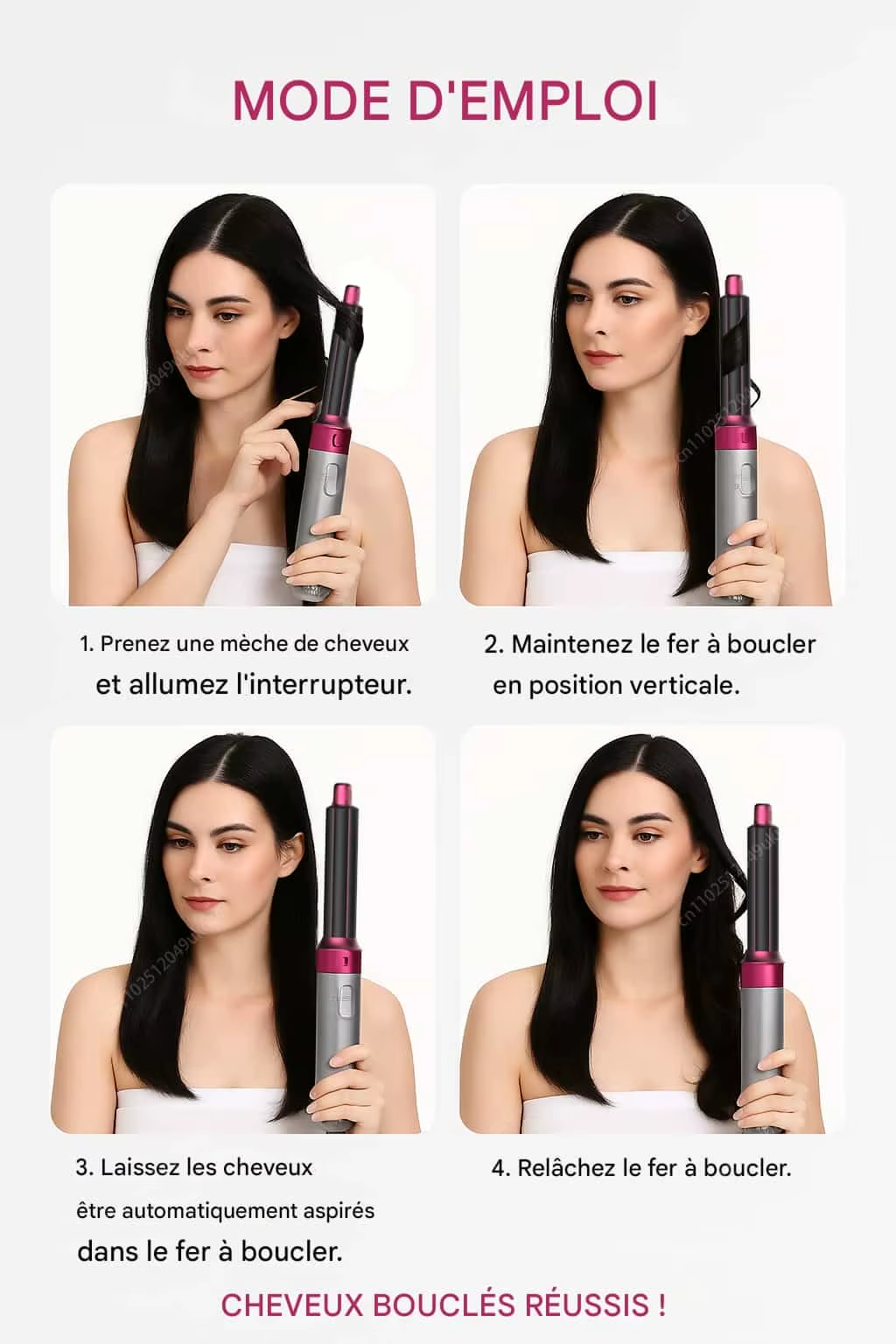 MODE D'EMPLOI

1. Prenez une mèche de cheveux et allumez l'interrupteur.

2. Maintenez le fer à boucler en position verticale.

3. Laissez les cheveux être automatiquement aspirés dans le fer à boucler.

4. Relâchez le fer à boucler.

CHEVEUX BOUCLÉS RÉUSSIS !